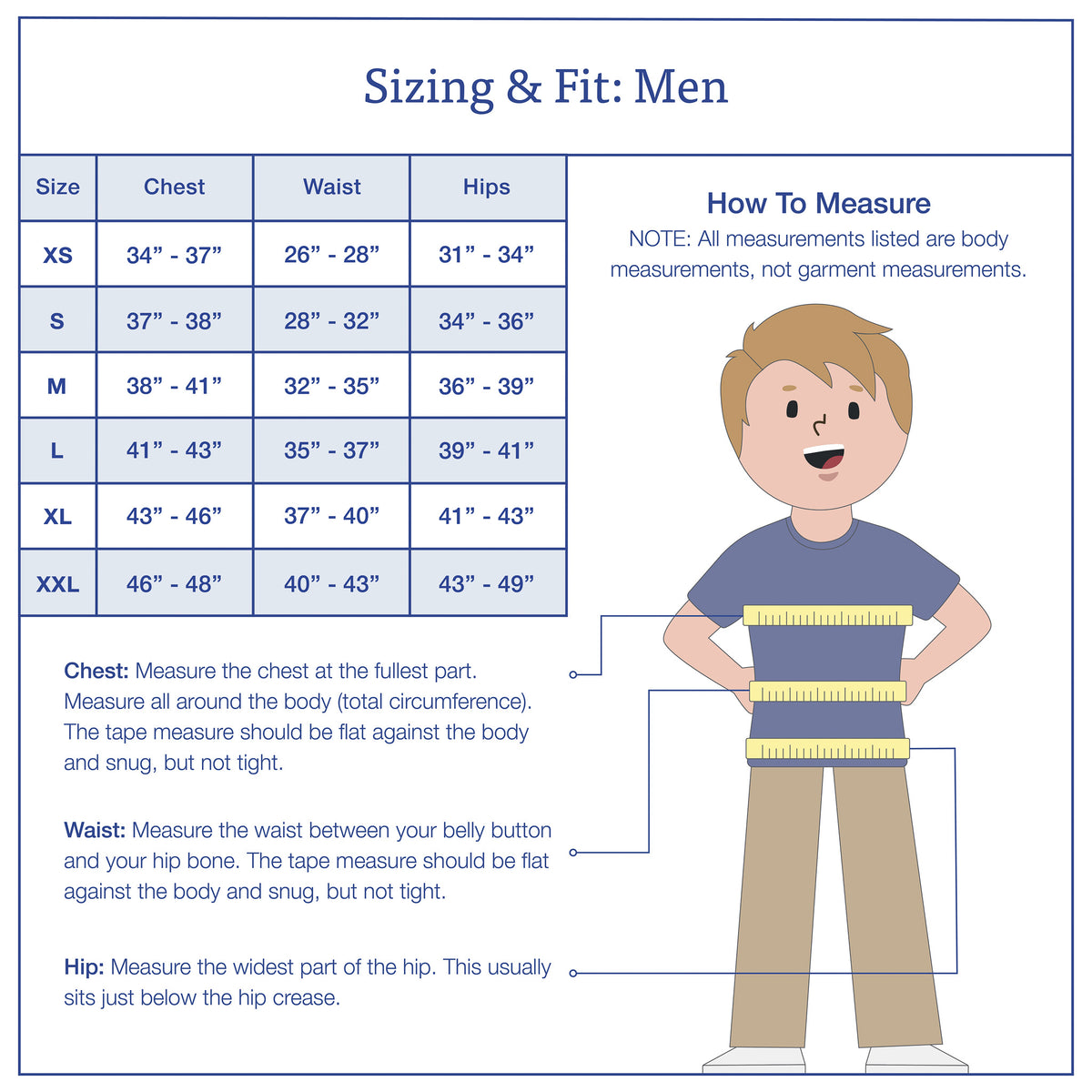 Sizing & Fit: Men

| Size | Chest | Waist | Hips |
|---|---|---|---|
| XS | 34” - 37” | 26” - 28” | 31” - 34” |
| S | 37” - 38” | 28” - 32” | 34” - 36” |
| M | 38” - 41” | 32” - 35” | 36” - 39” |
| L | 41” - 43” | 35” - 37” | 39” - 41” |
| XL | 43” - 46” | 37” - 40” | 41” - 43” |
| XXL | 46” - 48” | 40” - 43” | 43” - 49” |

How To Measure

NOTE: All measurements listed are body measurements, not garment measurements.

Chest: Measure the chest at the fullest part. Measure all around the body (total circumference). The tape measure should be flat against the body and snug, but not tight.

Waist: Measure the waist between your belly button and your hip bone. The tape measure should be flat against the body and snug, but not tight.

Hip: Measure the widest part of the hip. This usually sits just below the hip crease.