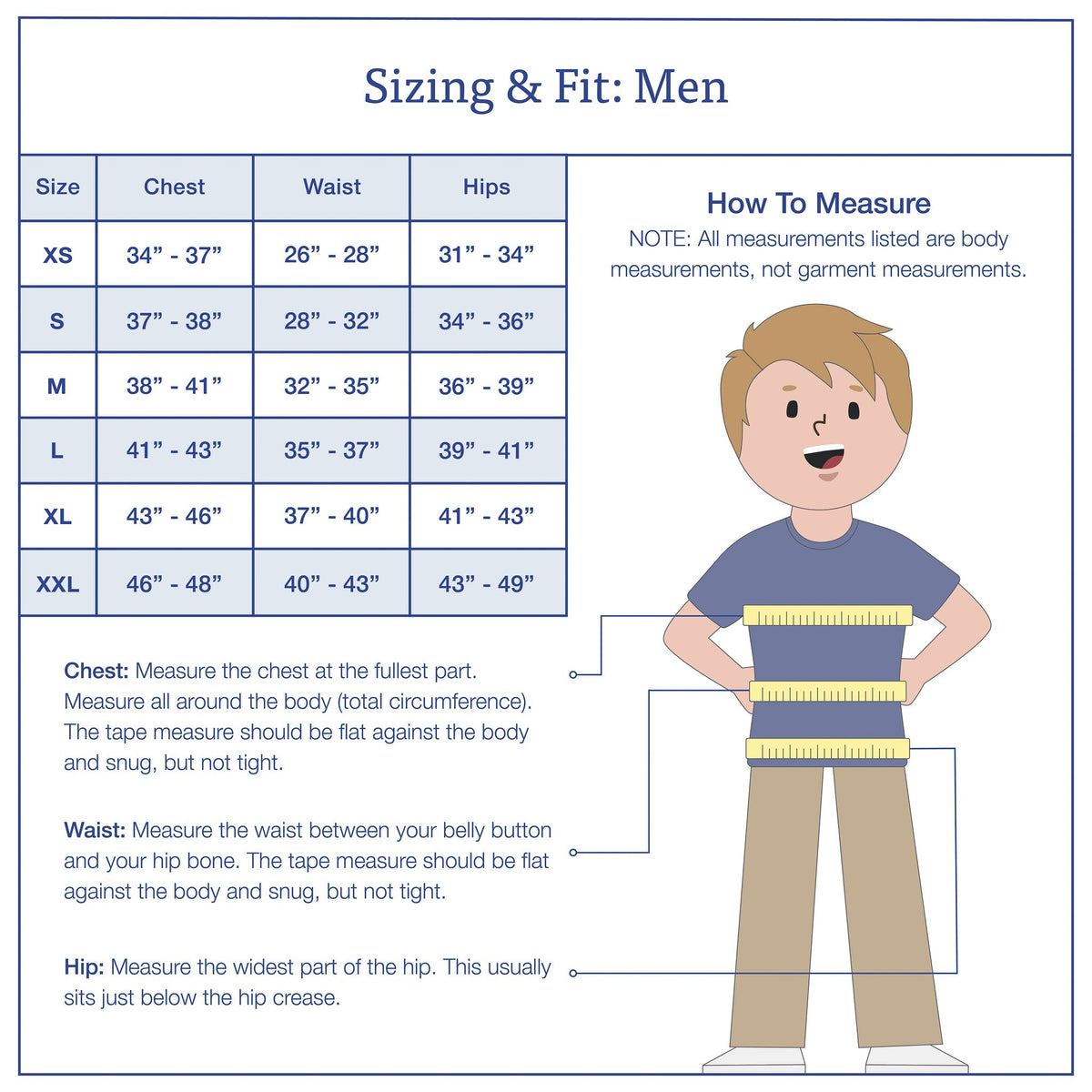 Sizing & Fit: Men

| Size | Chest | Waist | Hips |
|---|---|---|---|
| XS | 34” - 37” | 26” - 28” | 31” - 34” |
| S | 37” - 38” | 28” - 32” | 34” - 36” |
| M | 38” - 41” | 32” - 35” | 36” - 39” |
| L | 41” - 43” | 35” - 37” | 39” - 41” |
| XL | 43” - 46” | 37” - 40” | 41” - 43” |
| XXL | 46” - 48” | 40” - 43” | 43” - 49” |

How To Measure
NOTE: All measurements listed are body measurements, not garment measurements.

Chest: Measure the chest at the fullest part. Measure all around the body (total circumference). The tape measure should be flat against the body and snug, but not tight.

Waist: Measure the waist between your belly button and your hip bone. The tape measure should be flat against the body and snug, but not tight.

Hip: Measure the widest part of the hip. This usually sits just below the hip crease.