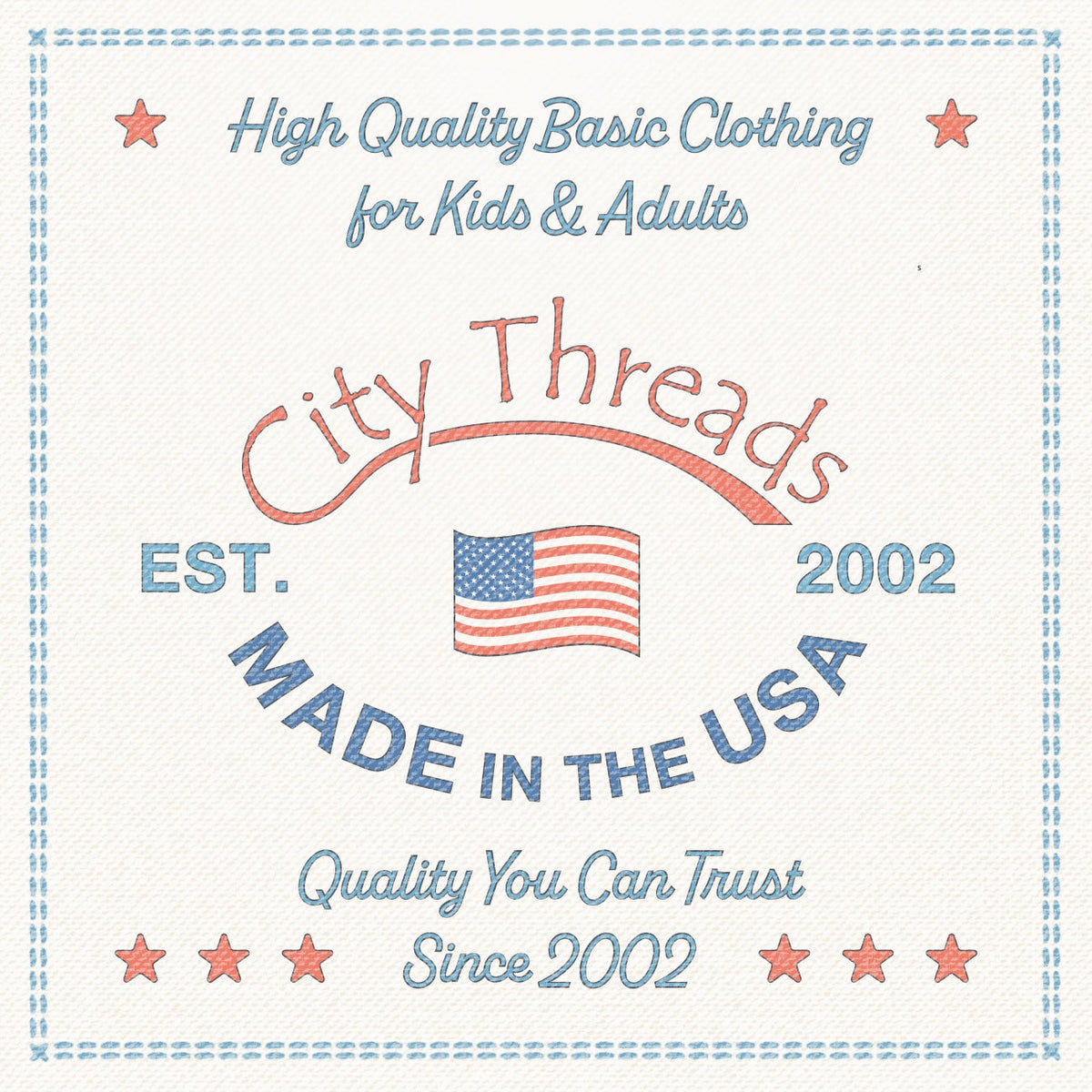 High Quality Basic Clothing
for Kids & Adults

City Threads

EST. 2002

MADE IN THE USA

Quality You Can Trust
Since 2002